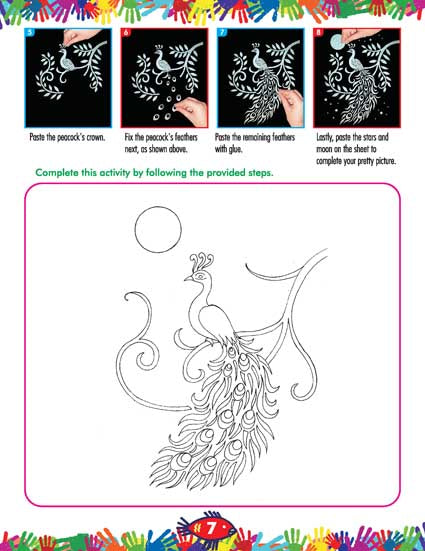 5

Paste the peacock's crown.

6

Fix the peacock's feathers next, as shown above.

7

Paste the remaining feathers with glue.

8

Lastly, paste the stars and moon on the sheet to complete your pretty picture.

Complete this activity by following the provided steps.

7